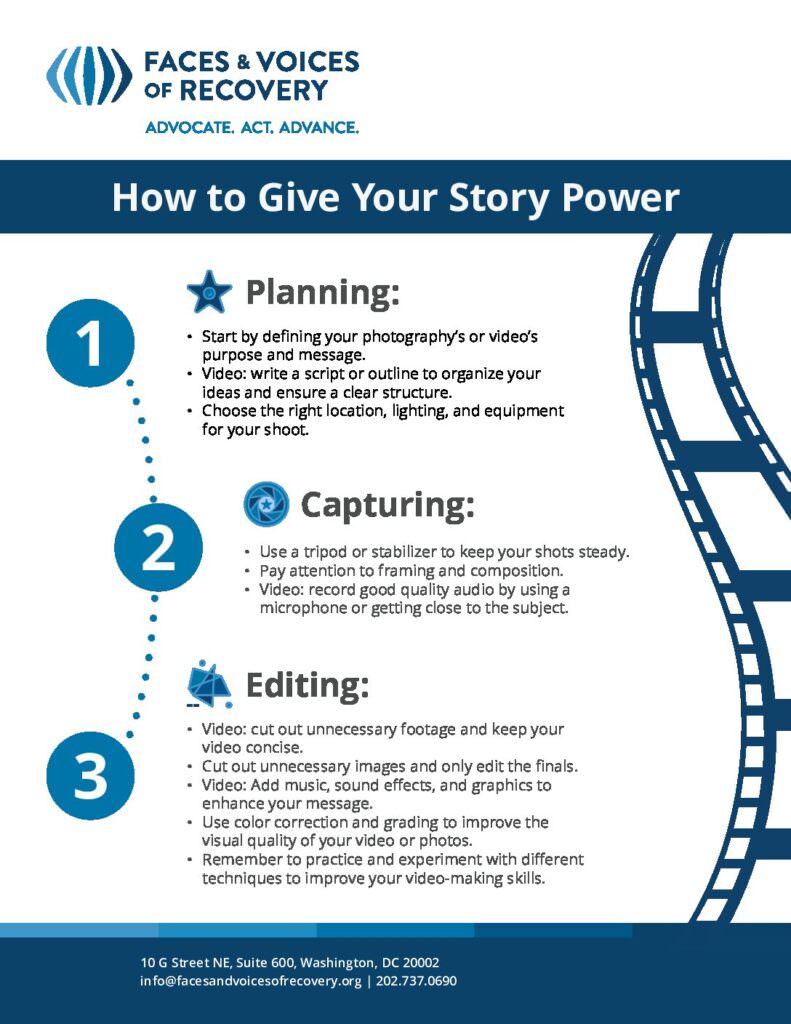 FACES & VOICES OF RECOVERY
ADVOCATE. ACT. ADVANCE.

How to Give Your Story Power

1

Planning:

• Start by defining your photography's or video's purpose and message.
• Video: write a script or outline to organize your ideas and ensure a clear structure.
• Choose the right location, lighting, and equipment for your shoot.

2

Capturing:

• Use a tripod or stabilizer to keep your shots steady.
• Pay attention to framing and composition.
• Video: record good quality audio by using a microphone or getting close to the subject.

3

Editing:

• Video: cut out unnecessary footage and keep your video concise.
• Cut out unnecessary images and only edit the finals.
• Video: Add music, sound effects, and graphics to enhance your message.
• Use color correction and grading to improve the visual quality of your video or photos.
• Remember to practice and experiment with different techniques to improve your video-making skills.

10 G Street NE, Suite 600, Washington, DC 20002
info@facesandvoicesofrecovery.org | 202.737.0690